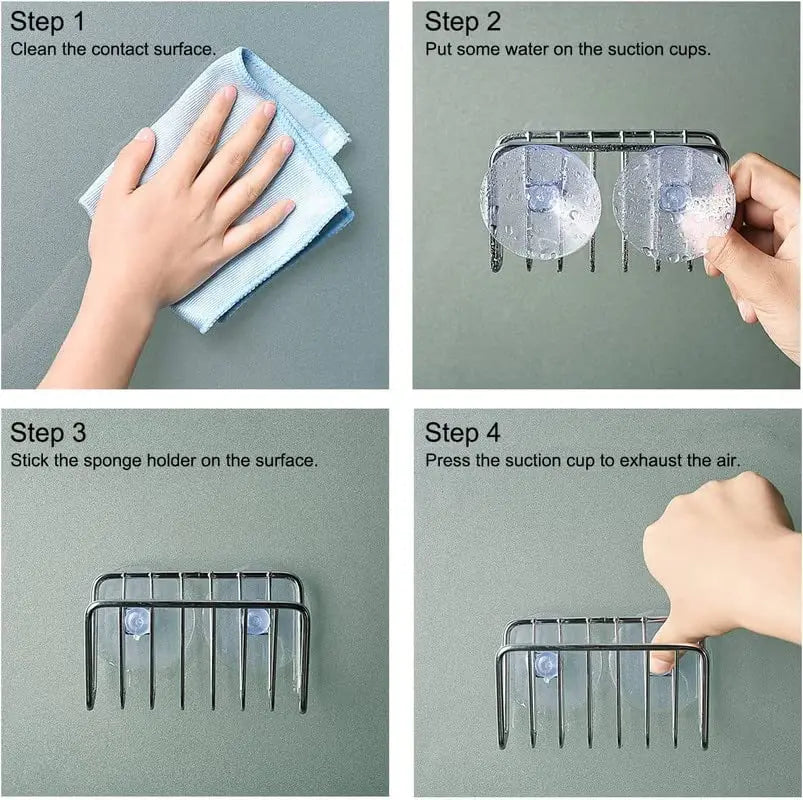 Step 1
Clean the contact surface.

Step 2
Put some water on the suction cups.

Step 3
Stick the sponge holder on the surface.

Step 4
Press the suction cup to exhaust the air.